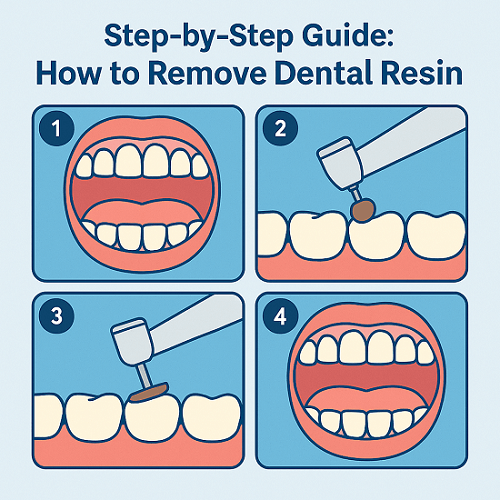 Step-by-Step Guide:
How to Remove Dental Resin

1

2

3

4